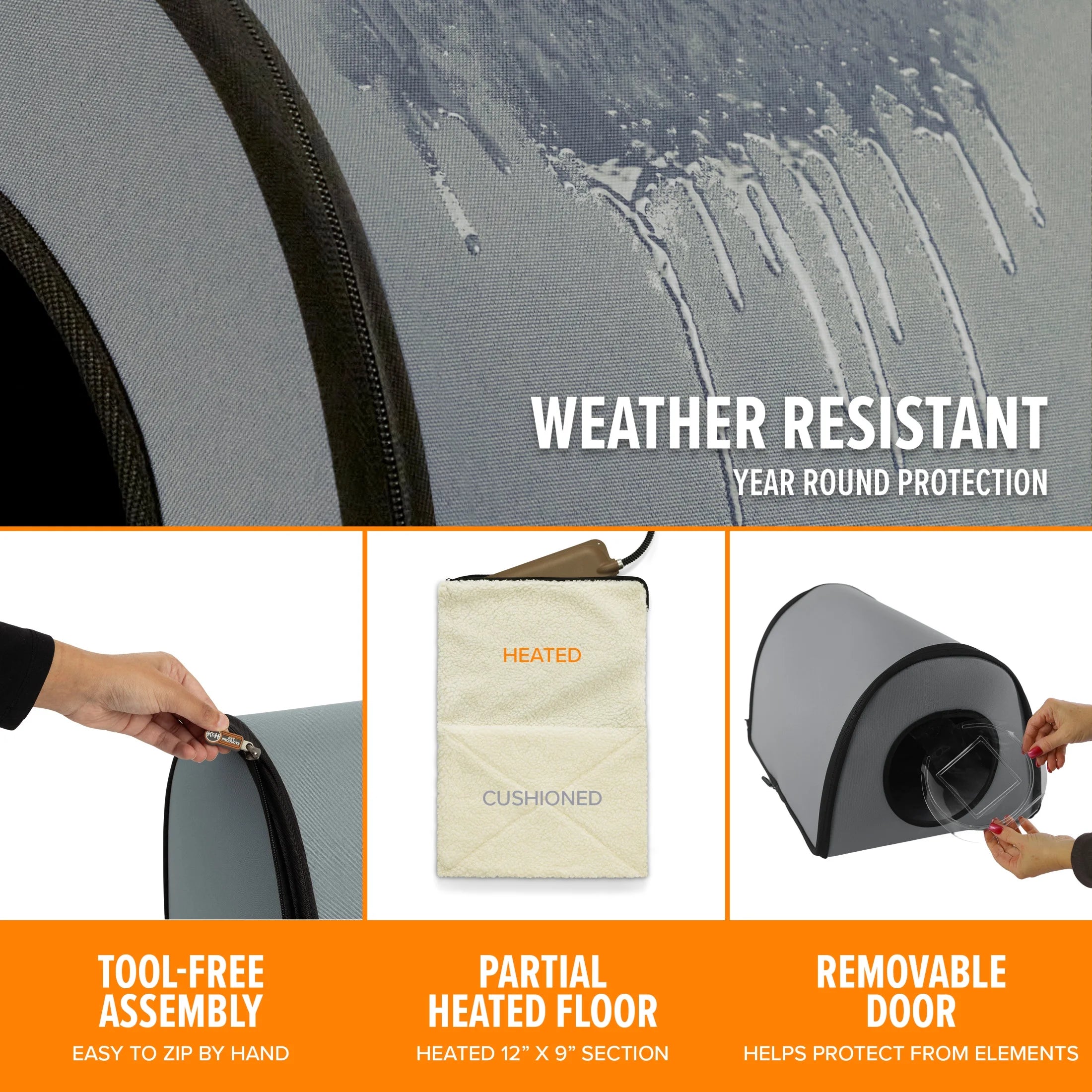 WEATHER RESISTANT
YEAR ROUND PROTECTION

K&H PET PRODUCTS

HEATED

CUSHIONED

TOOL-FREE ASSEMBLY
EASY TO ZIP BY HAND

PARTIAL HEATED FLOOR
HEATED 12" X 9" SECTION

REMOVABLE DOOR
HELPS PROTECT FROM ELEMENTS