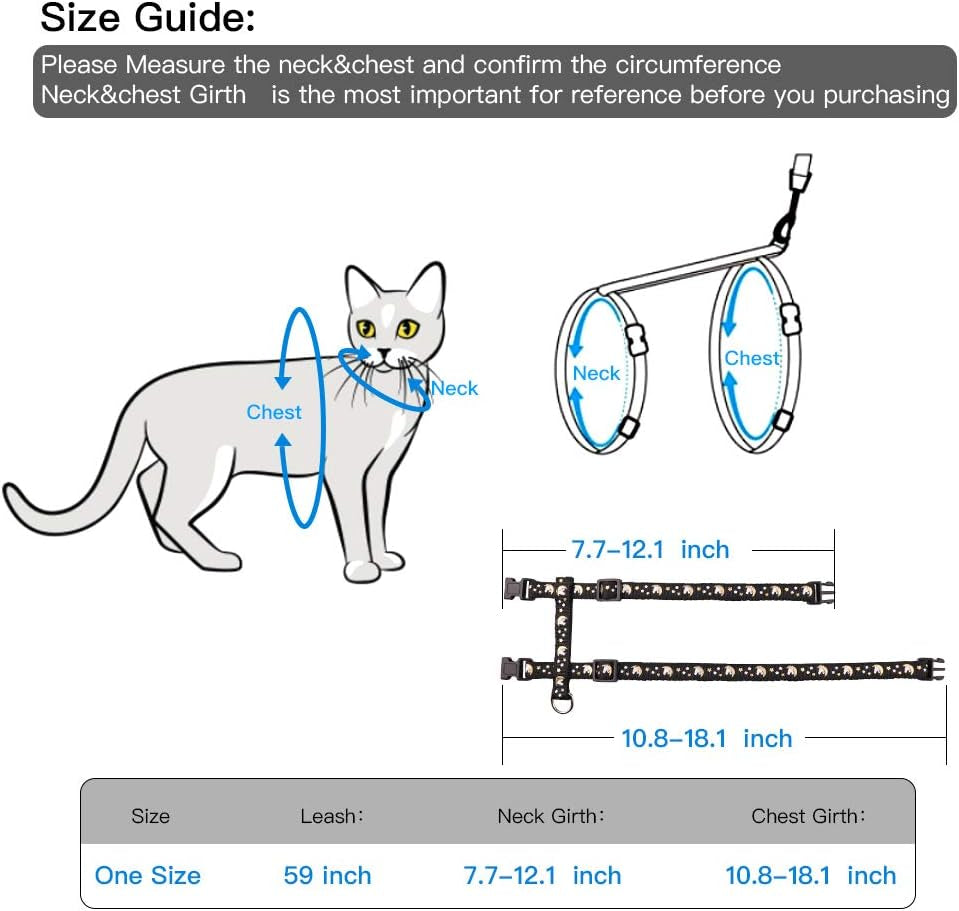 Size Guide:

Please Measure the neck&chest and confirm the circumference
Neck&chest Girth  is the most important for reference before you purchasing

Chest

Neck

Neck

Chest

7.7–12.1 inch

10.8–18.1 inch

| Size | Leash: | Neck Girth: | Chest Girth: |
|---|---|---|---|
| One Size | 59 inch | 7.7–12.1 inch | 10.8–18.1 inch |