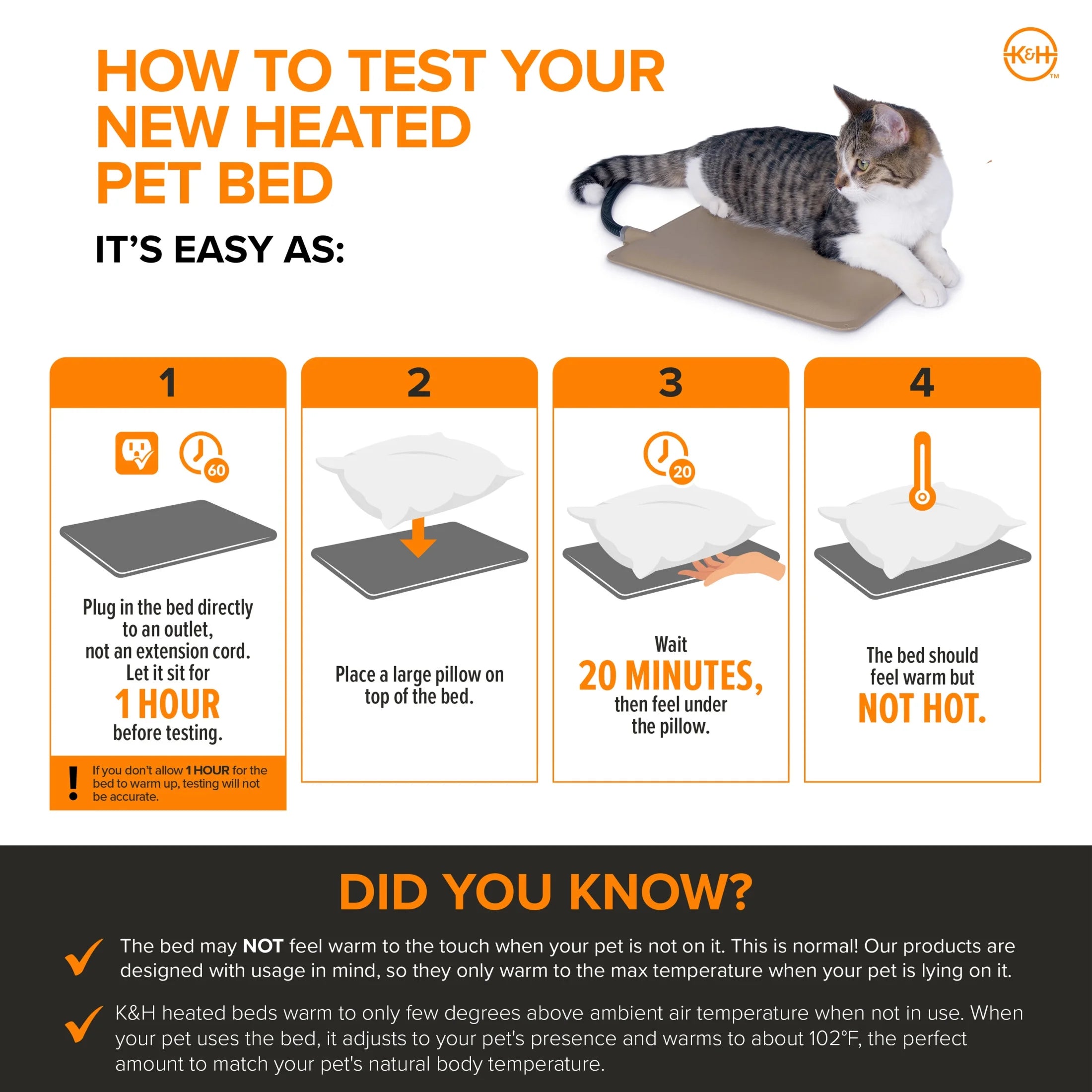 HOW TO TEST YOUR NEW HEATED PET BED

K&H™

IT'S EASY AS:

1

60

Plug in the bed directly to an outlet, not an extension cord. Let it sit for
1 HOUR
before testing.

! If you don't allow 1 HOUR for the bed to warm up, testing will not be accurate.

2

Place a large pillow on top of the bed.

3

20

Wait
20 MINUTES,
then feel under the pillow.

4

The bed should feel warm but
NOT HOT.

DID YOU KNOW?

The bed may NOT feel warm to the touch when your pet is not on it. This is normal! Our products are designed with usage in mind, so they only warm to the max temperature when your pet is lying on it.

K&H heated beds warm to only few degrees above ambient air temperature when not in use. When your pet uses the bed, it adjusts to your pet's presence and warms to about 102°F, the perfect amount to match your pet's natural body temperature.