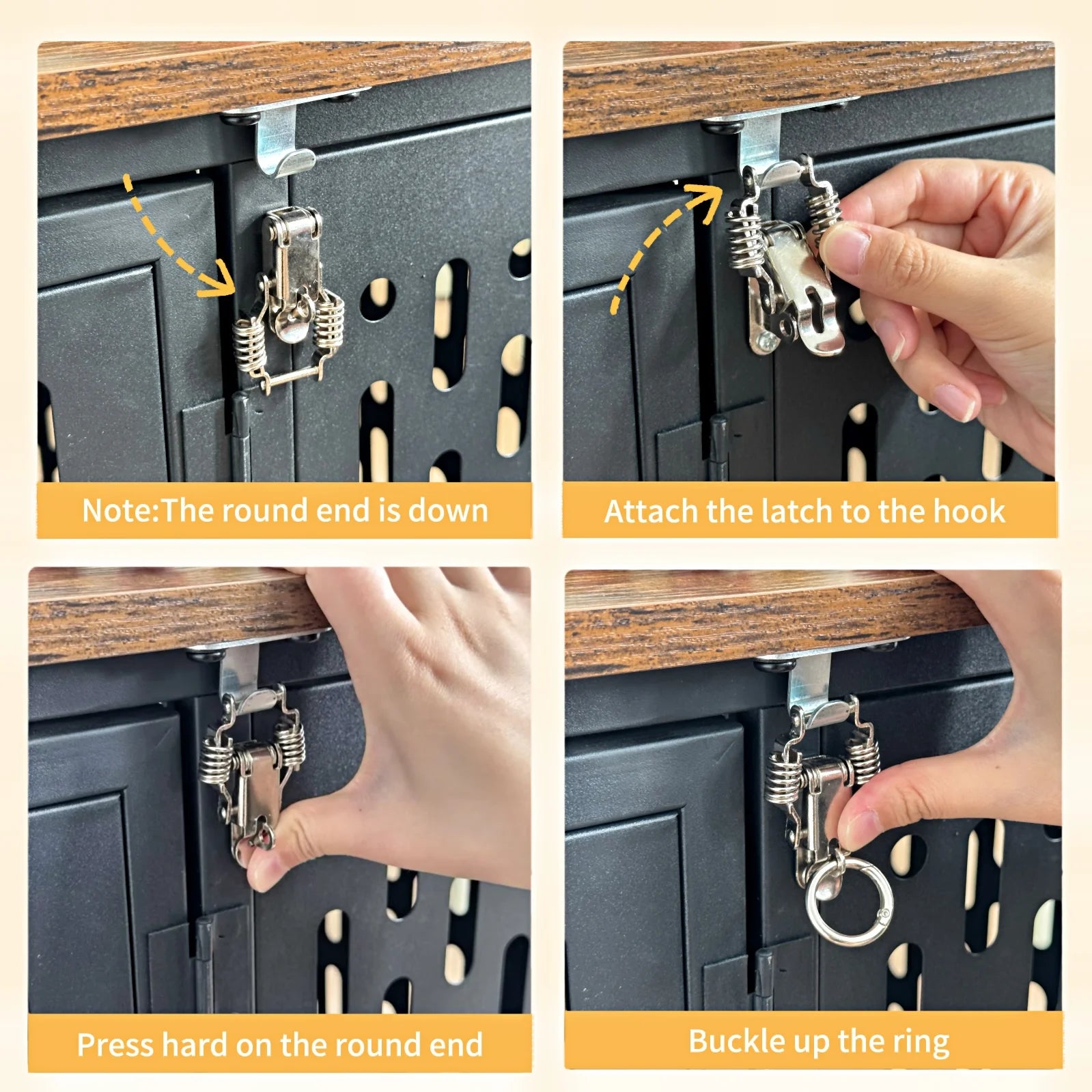 Note:The round end is down

Attach the latch to the hook

Press hard on the round end

Buckle up the ring